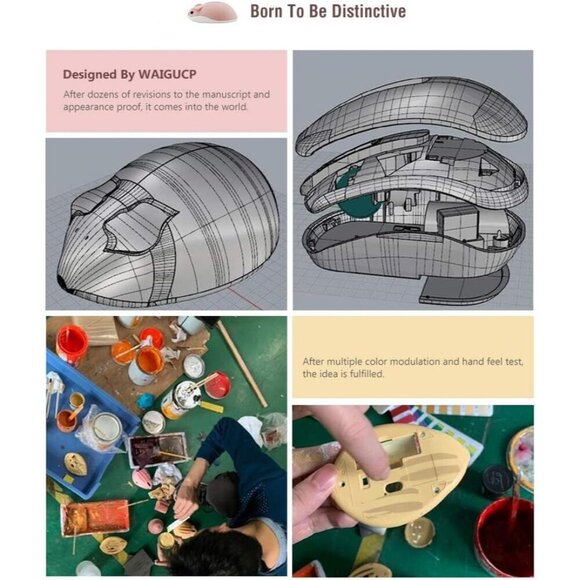 Born To Be Distinctive

Designed By WAIGUCP

After dozens of revisions to the manuscript and appearance proof, it comes into the world.

After multiple color modulation and hand feel test, the idea is fulfilled.